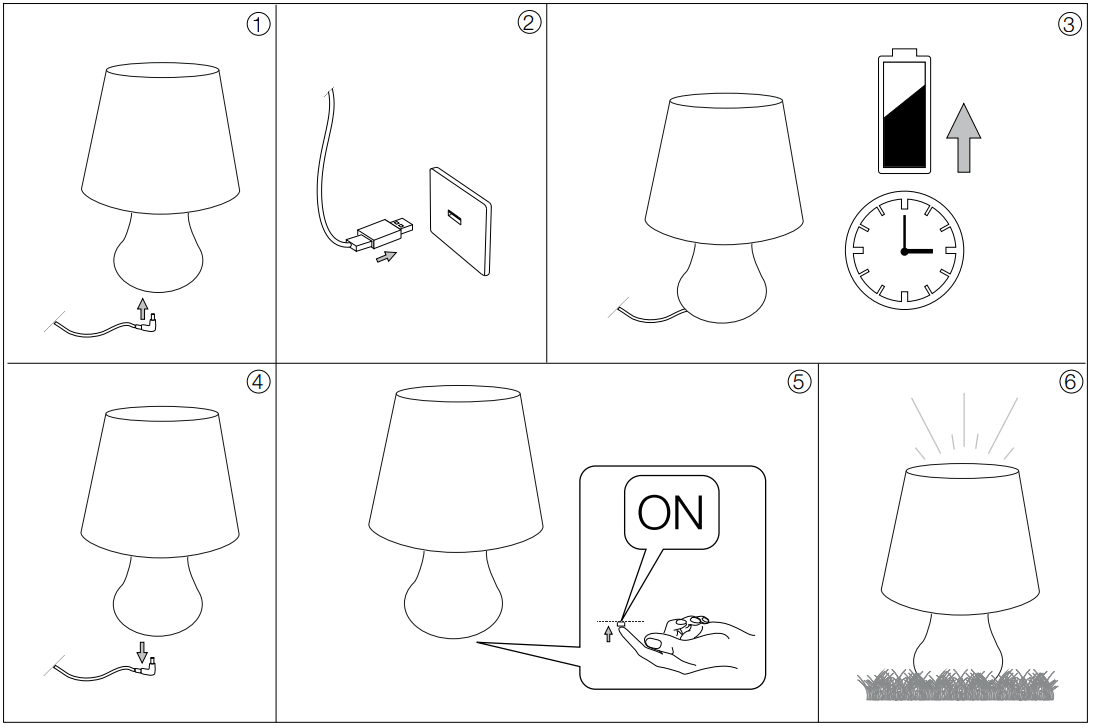 ①
②
③
④
⑤
ON
⑥